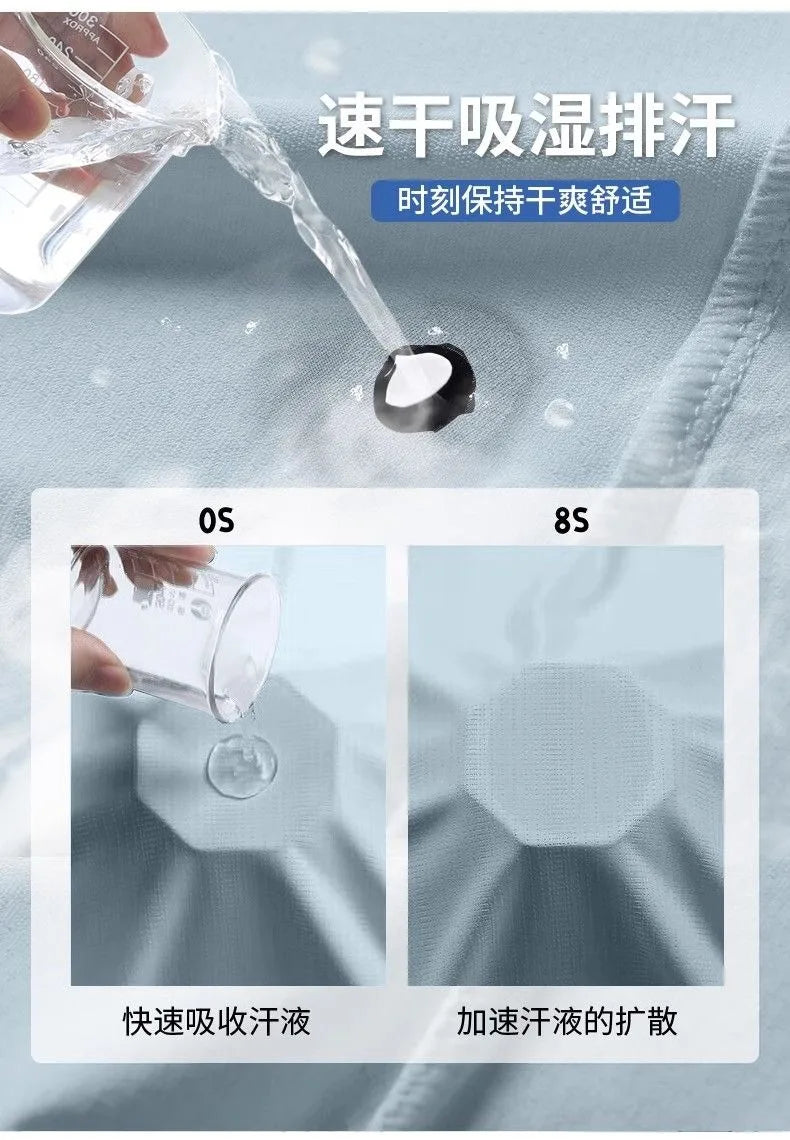 速干吸湿排汗

时刻保持干爽舒适

0S

8S

快速吸收汗液

加速汗液的扩散