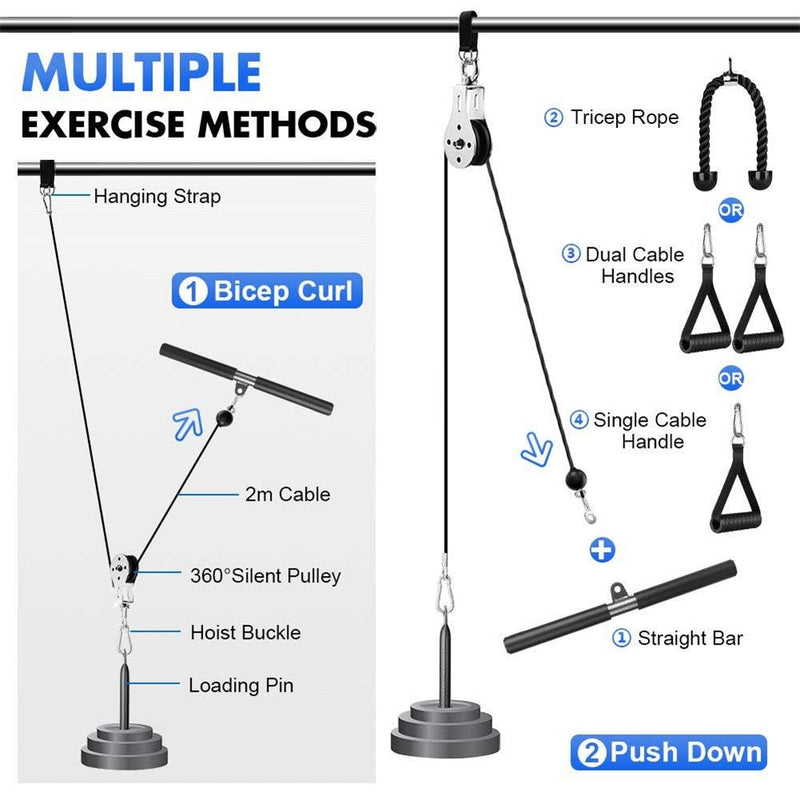 MULTIPLE
EXERCISE METHODS

Hanging Strap

1 Bicep Curl

2m Cable

360°Silent Pulley

Hoist Buckle

Loading Pin

2 Tricep Rope

OR

3 Dual Cable Handles

OR

4 Single Cable Handle

+

1 Straight Bar

2 Push Down