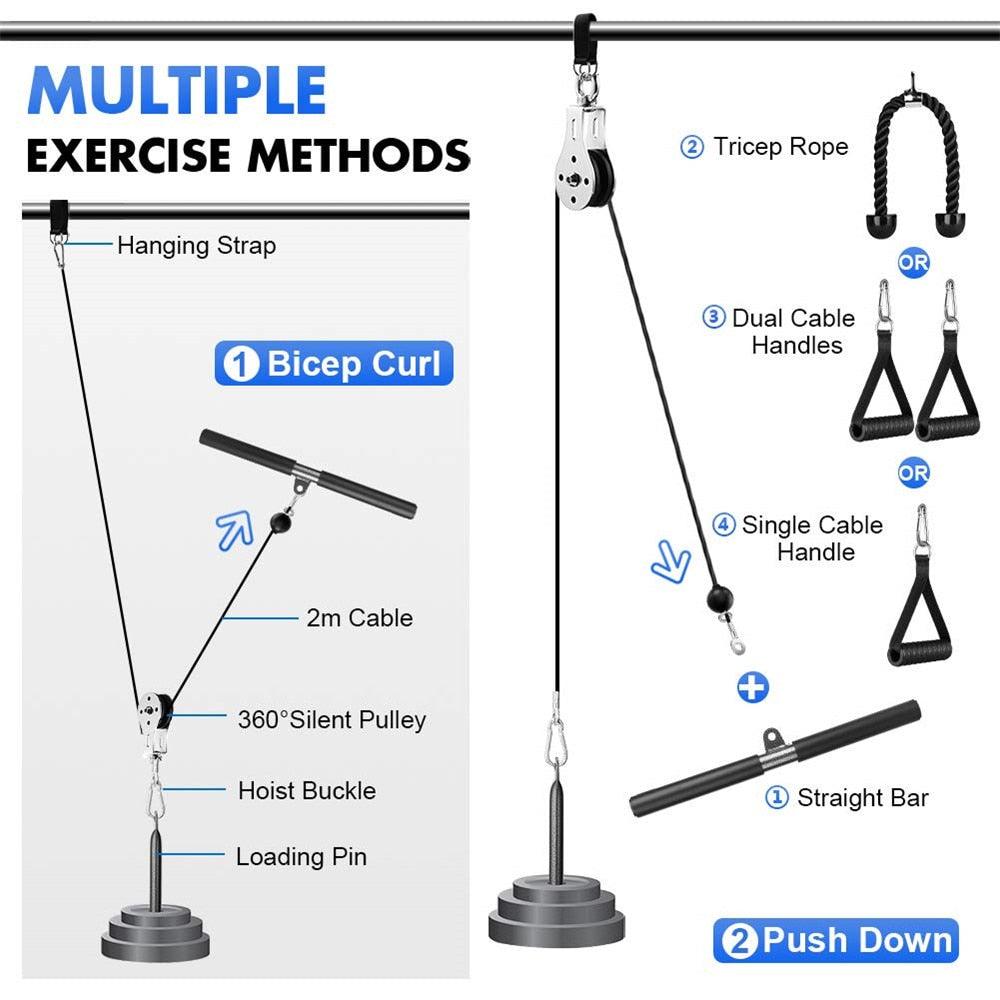 MULTIPLE
EXERCISE METHODS

Hanging Strap

1 Bicep Curl

2m Cable

360°Silent Pulley

Hoist Buckle

Loading Pin

2 Tricep Rope

OR

3 Dual Cable Handles

OR

4 Single Cable Handle

+

1 Straight Bar

2 Push Down